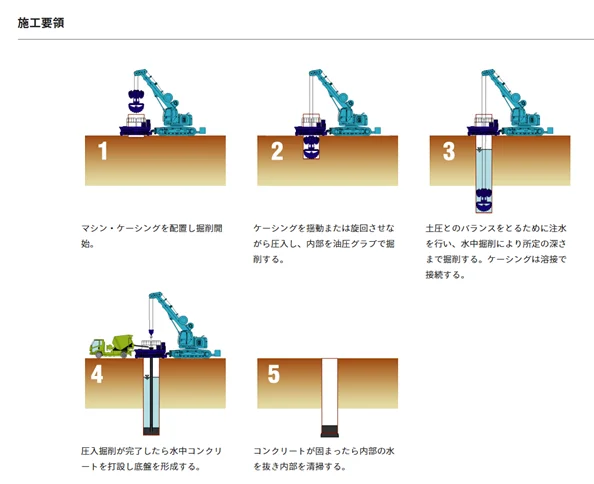 施工要領

1

マシン・ケーシングを配置し掘削開始。

2

ケーシングを揺動または旋回させながら圧入し、内部を油圧グラブで掘削する。

3

土圧とのバランスをとるために注水を行い、水中掘削により所定の深さまで掘削する。ケーシングは溶接で接続する。

4

圧入掘削が完了したら水中コンクリートを打設し底盤を形成する。

5

コンクリートが固まったら内部の水を抜き内部を清掃する。